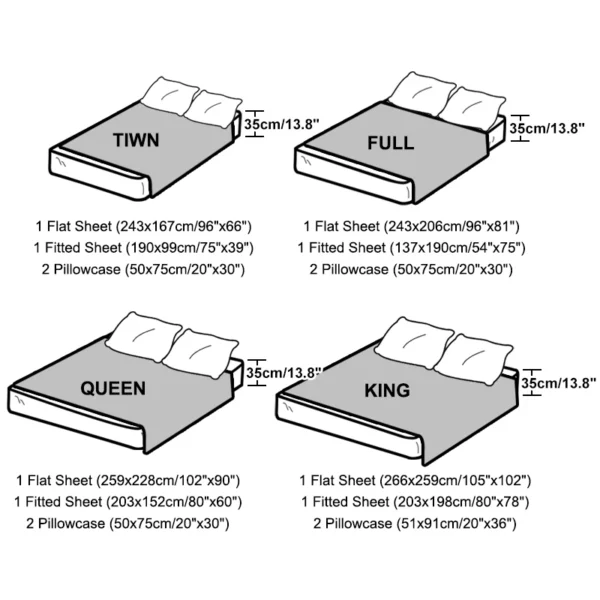 TIWN

35cm/13.8"

1 Flat Sheet (243x167cm/96"x66")
1 Fitted Sheet (190x99cm/75"x39")
2 Pillowcase (50x75cm/20"x30")

FULL

35cm/13.8"

1 Flat Sheet (243x206cm/96"x81")
1 Fitted Sheet (137x190cm/54"x75")
2 Pillowcase (50x75cm/20"x30")

QUEEN

35cm/13.8"

1 Flat Sheet (259x228cm/102"x90")
1 Fitted Sheet (203x152cm/80"x60")
2 Pillowcase (50x75cm/20"x30")

KING

35cm/13.8"

1 Flat Sheet (266x259cm/105"x102")
1 Fitted Sheet (203x198cm/80"x78")
2 Pillowcase (51x91cm/20"x36")